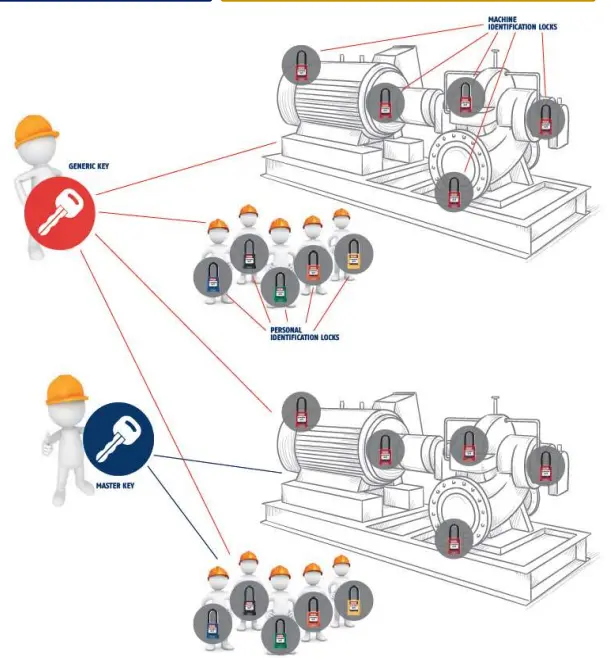 MACHINE IDENTIFICATION LOCKS

GENERIC KEY

PERSONAL IDENTIFICATION LOCKS

MASTER KEY